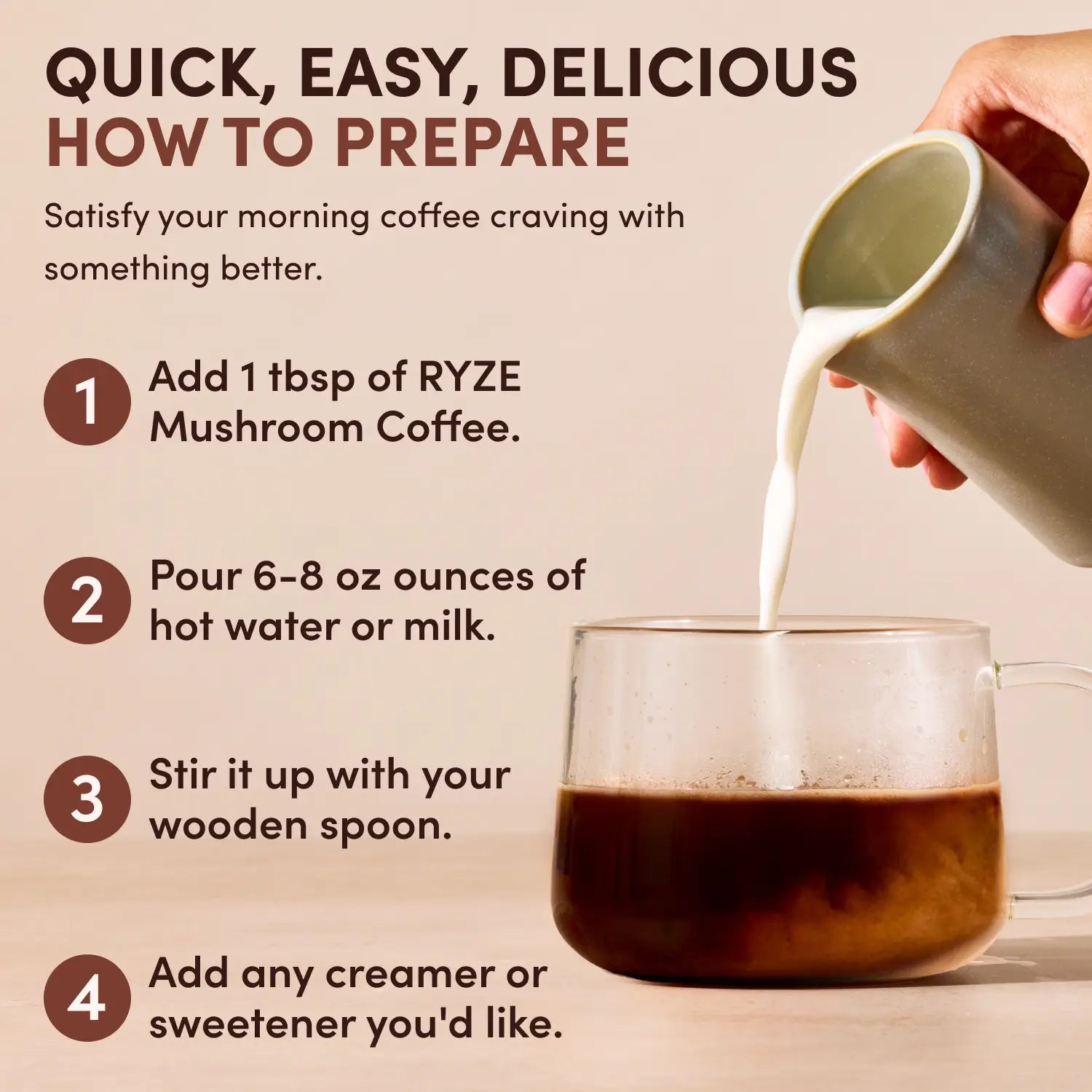 QUICK, EASY, DELICIOUS
HOW TO PREPARE

Satisfy your morning coffee craving with something better.

1 Add 1 tbsp of RYZE Mushroom Coffee.

2 Pour 6-8 oz ounces of hot water or milk.

3 Stir it up with your wooden spoon.

4 Add any creamer or sweetener you'd like.